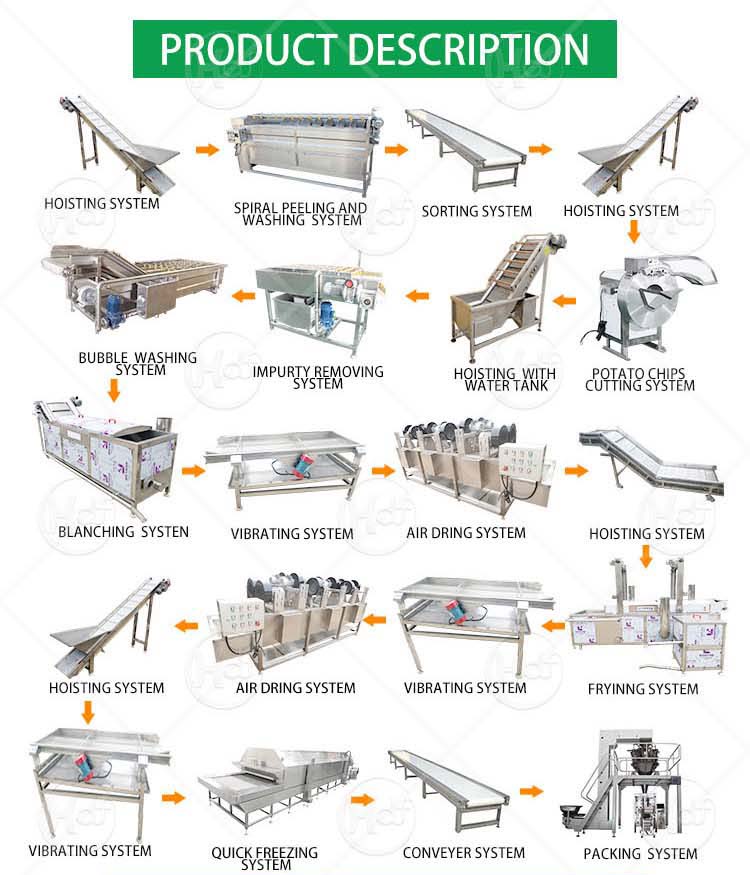 PRODUCT DESCRIPTION

HOISTING SYSTEM

SPIRAL PEELING AND WASHING SYSTEM

SORTING SYSTEM

HOISTING SYSTEM

POTATO CHIPS CUTTING SYSTEM

HOISTING WITH WATER TANK

IMPURTY REMOVING SYSTEM

BUBBLE WASHING SYSTEM

BLANCHING SYSTEN

VIBRATING SYSTEM

AIR DRING SYSTEM

HOISTING SYSTEM

FRYINNG SYSTEM

VIBRATING SYSTEM

AIR DRING SYSTEM

HOISTING SYSTEM

VIBRATING SYSTEM

QUICK FREEZING SYSTEM

CONVEYER SYSTEM

PACKING SYSTEM